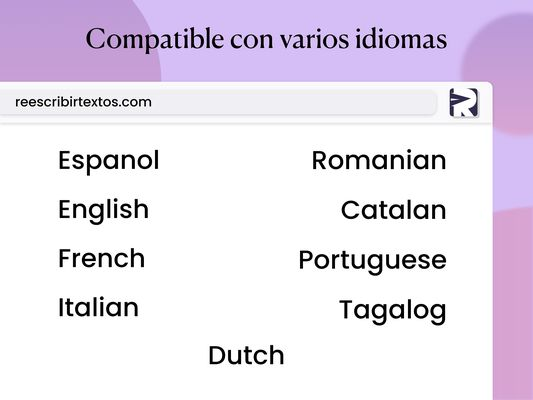 Compatible con varios idiomas

reescribirtextos.com

Espanol

English

French

Italian

Romanian

Catalan

Portuguese

Tagalog

Dutch